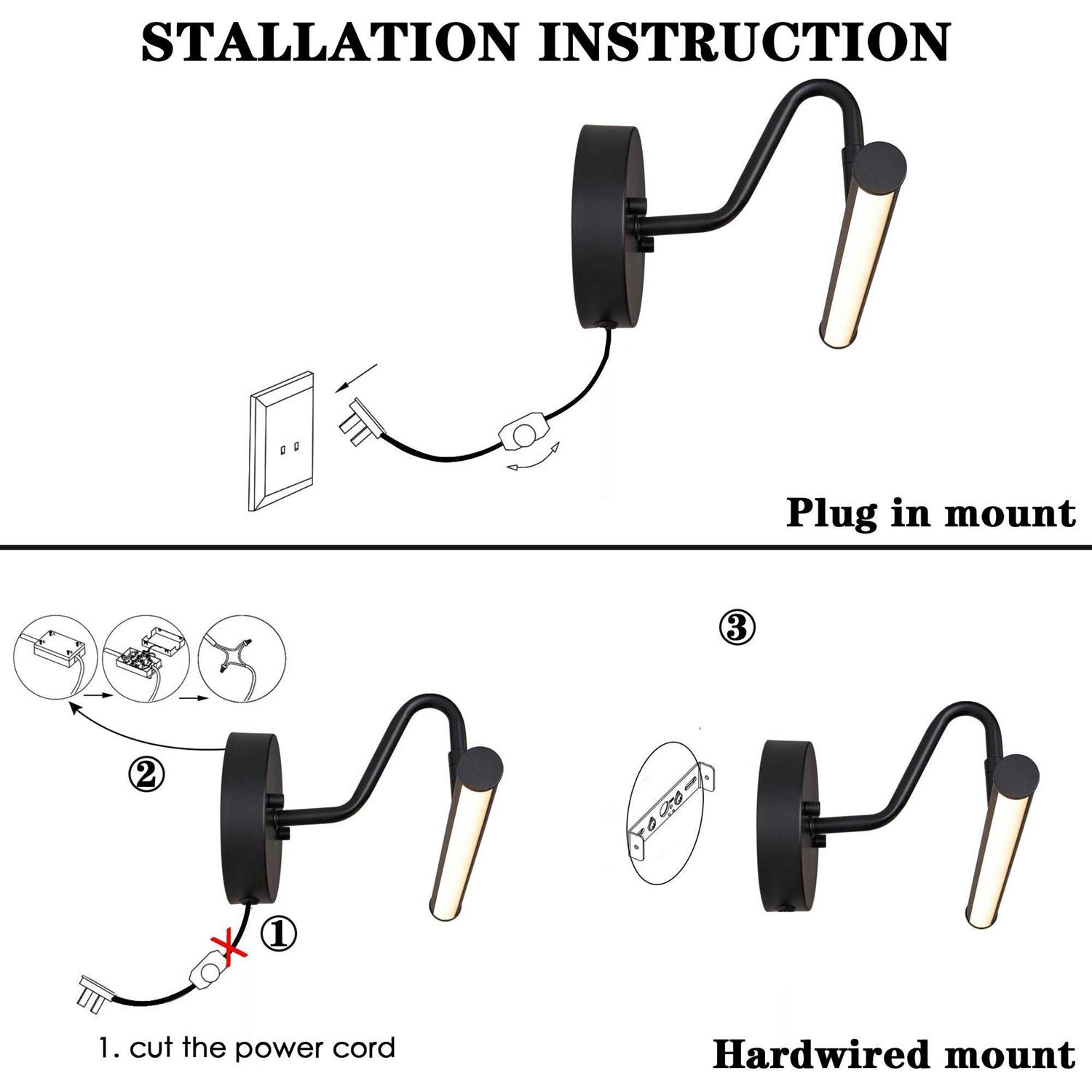 STALLATION INSTRUCTION

Plug in mount

③

②

①

1. cut the power cord

Hardwired mount