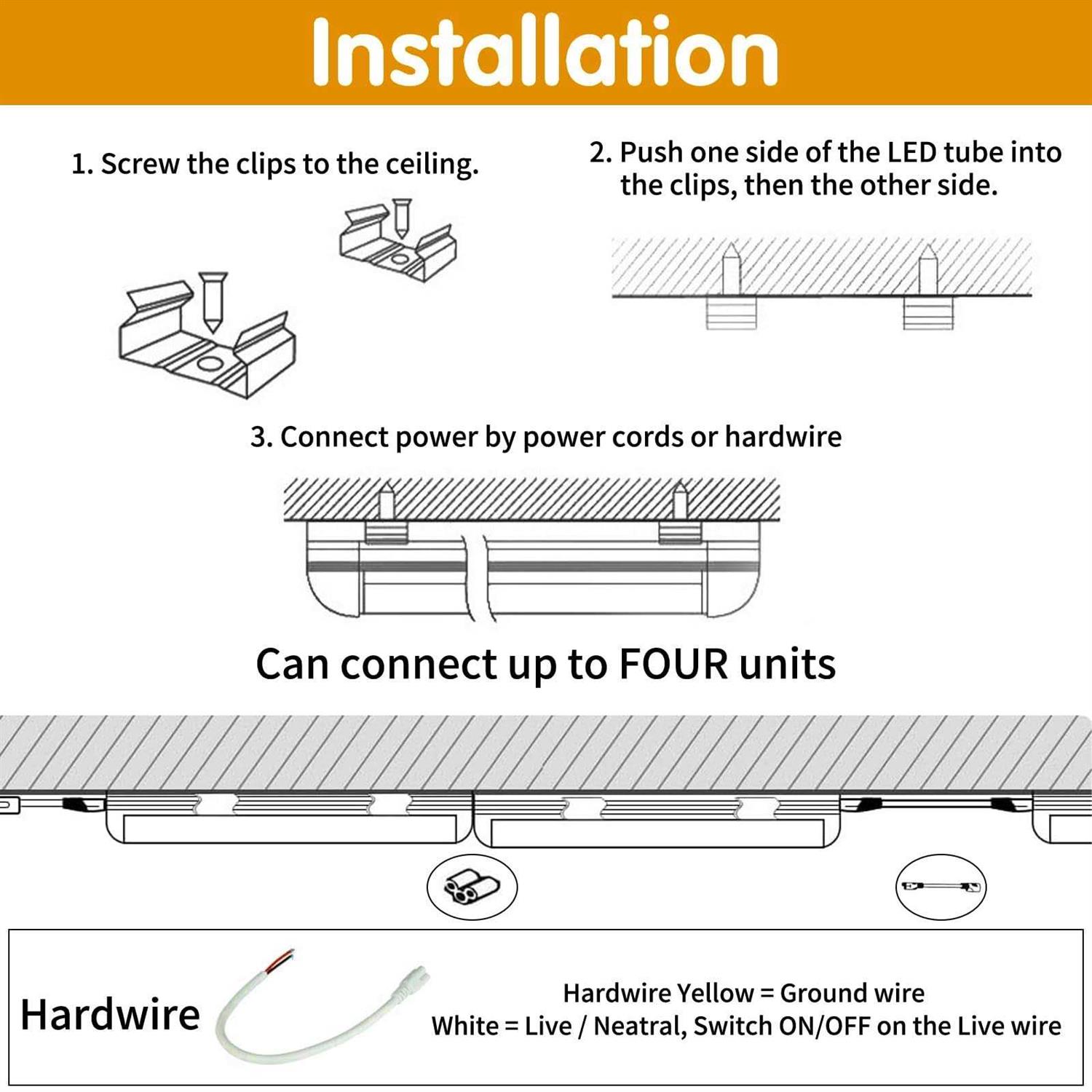 Installation

1. Screw the clips to the ceiling.

2. Push one side of the LED tube into the clips, then the other side.

3. Connect power by power cords or hardwire

Can connect up to FOUR units

Hardwire

Hardwire Yellow = Ground wire
White = Live / Neatral, Switch ON/OFF on the Live wire