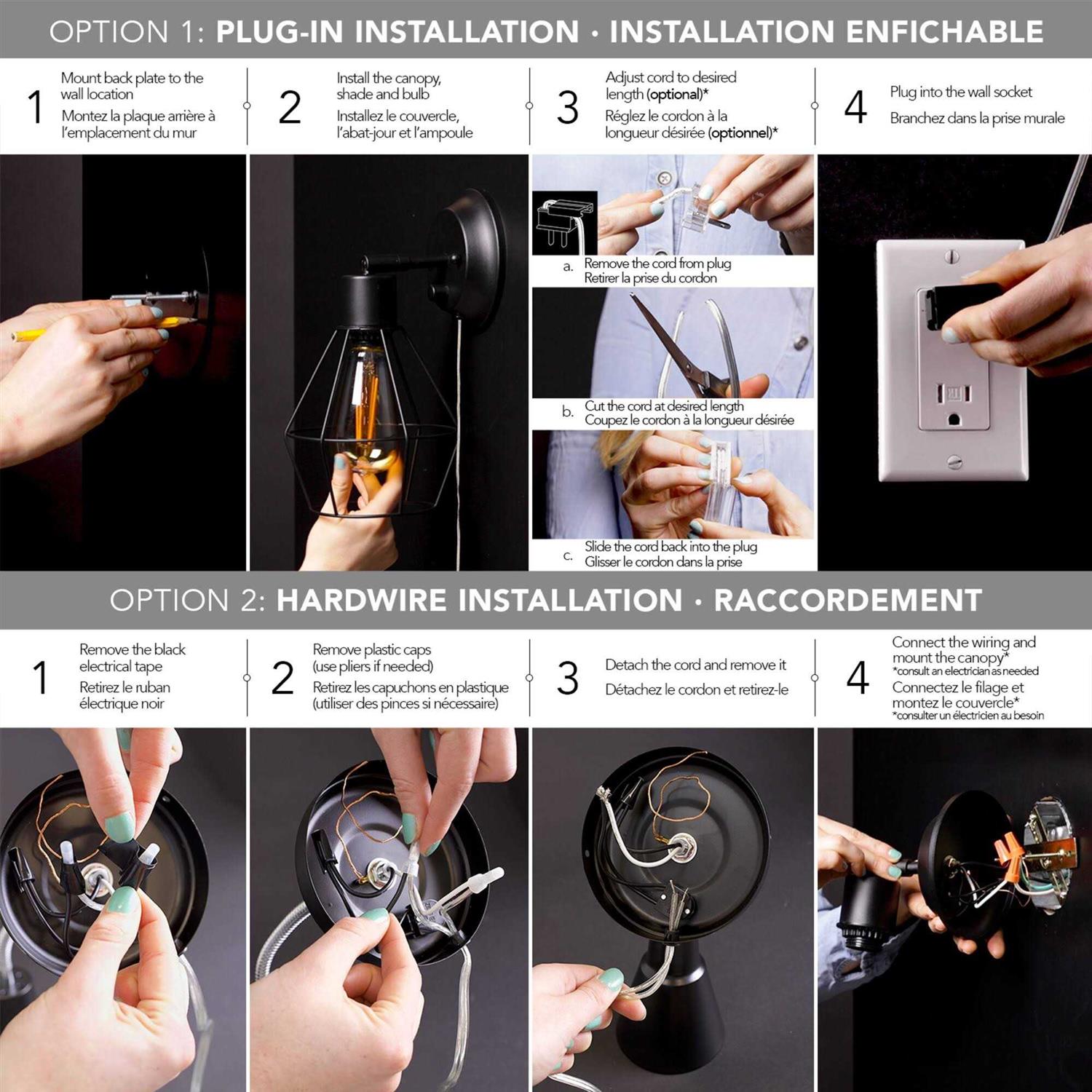 OPTION 1: PLUG-IN INSTALLATION · INSTALLATION ENFICHABLE

1
Mount back plate to the wall location
Montez la plaque arrière à l'emplacement du mur

2
Install the canopy, shade and bulb
Installez le couvercle, l'abat-jour et l'ampoule

3
Adjust cord to desired length (optional)*
Réglez le cordon à la longueur désirée (optionnel)*

4
Plug into the wall socket
Branchez dans la prise murale

a. Remove the cord from plug
Retirer la prise du cordon

b. Cut the cord at desired length
Coupez le cordon à la longueur désirée

c. Slide the cord back into the plug
Glisser le cordon dans la prise

OPTION 2: HARDWIRE INSTALLATION · RACCORDEMENT

1
Remove the black electrical tape
Retirez le ruban électrique noir

2
Remove plastic caps (use pliers if needed)
Retirez les capuchons en plastique (utiliser des pinces si nécessaire)

3
Detach the cord and remove it
Détachez le cordon et retirez-le

4
Connect the wiring and mount the canopy*
*consult an electrician as needed
Connectez le filage et montez le couvercle*
*consulter un électricien au besoin