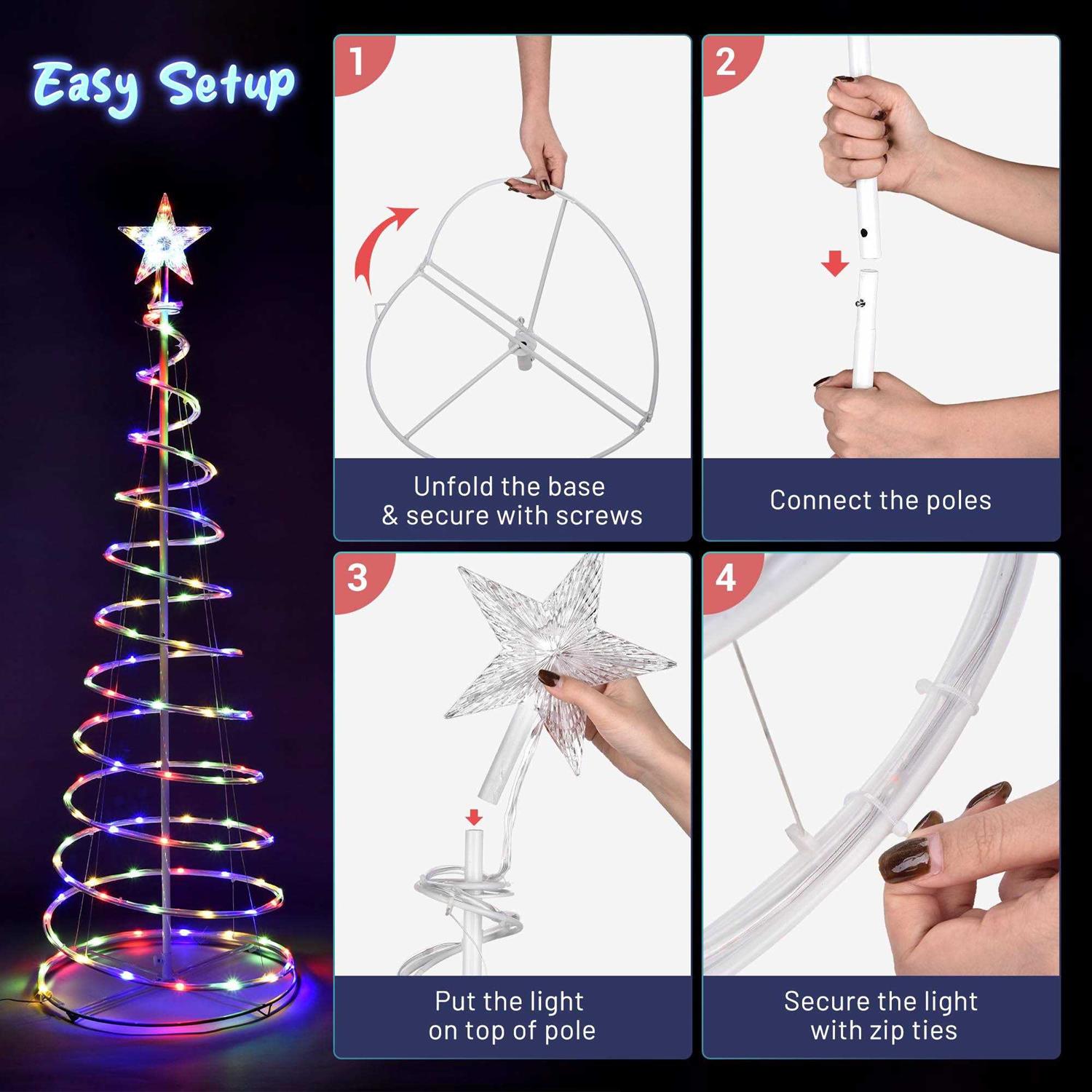 Easy Setup

1

Unfold the base & secure with screws

2

Connect the poles

3

Put the light on top of pole

4

Secure the light with zip ties