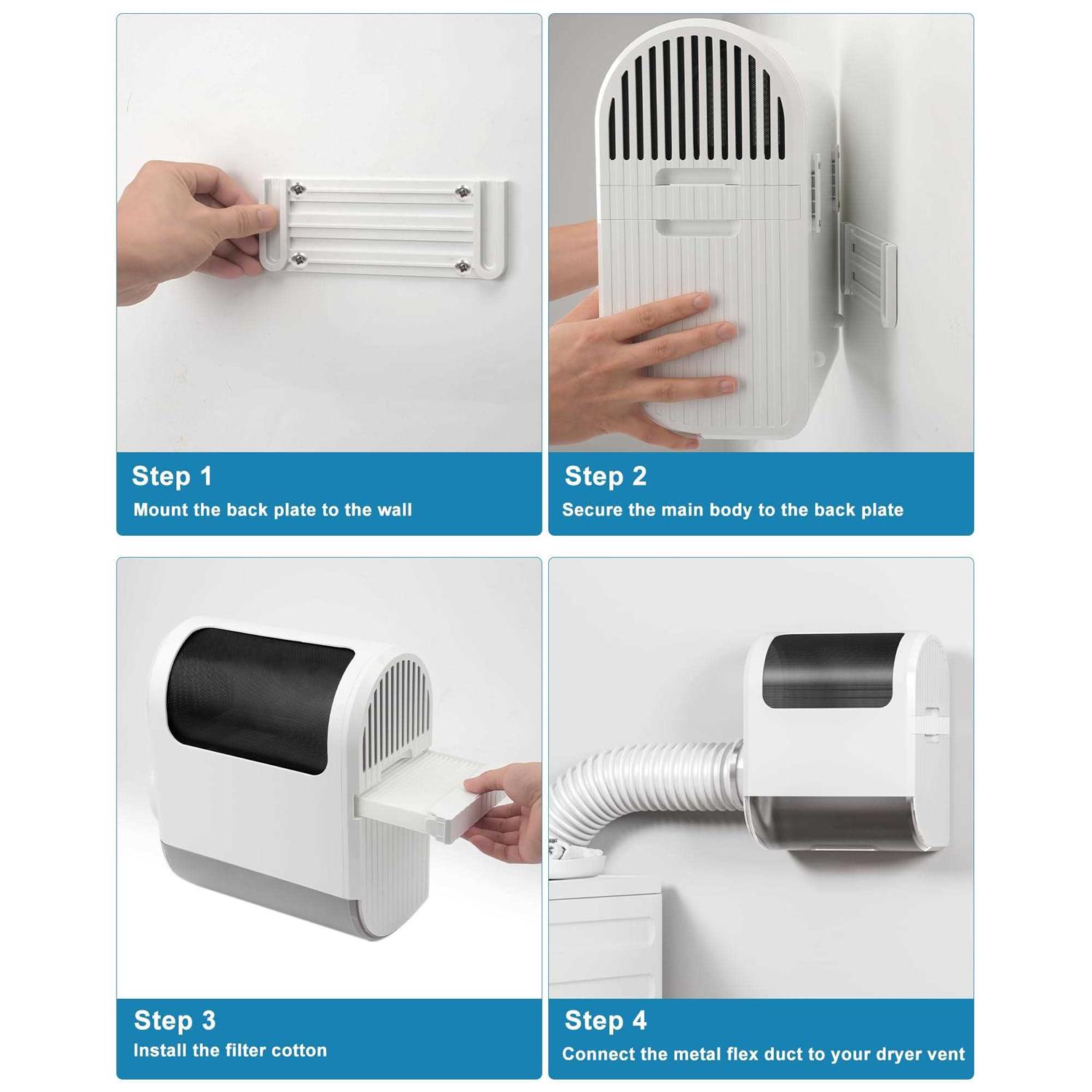 Step 1
Mount the back plate to the wall

Step 2
Secure the main body to the back plate

Step 3
Install the filter cotton

Step 4
Connect the metal flex duct to your dryer vent