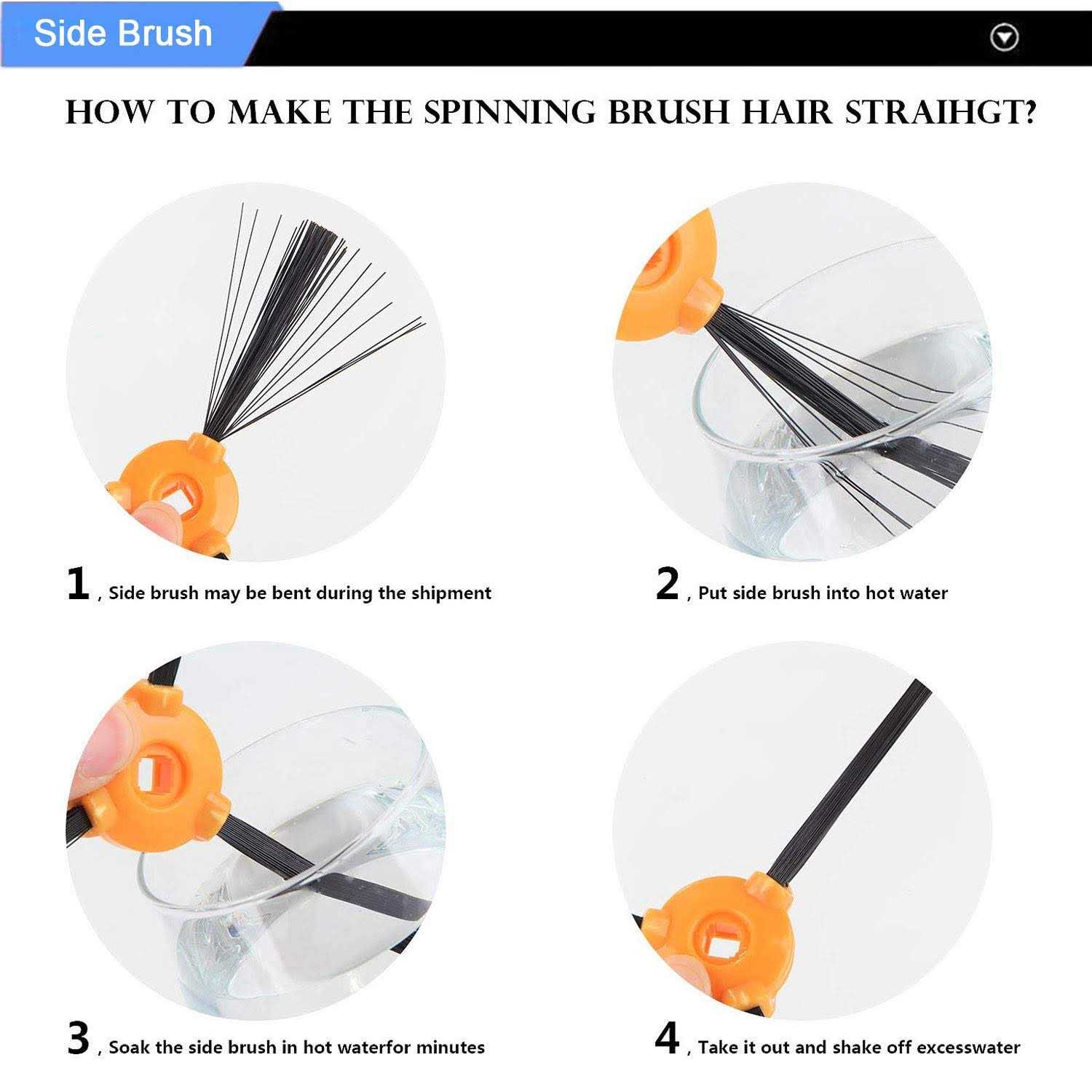 Side Brush

HOW TO MAKE THE SPINNING BRUSH HAIR STRAIHGT?

1 , Side brush may be bent during the shipment

2 , Put side brush into hot water

3 , Soak the side brush in hot waterfor minutes

4 , Take it out and shake off excesswater