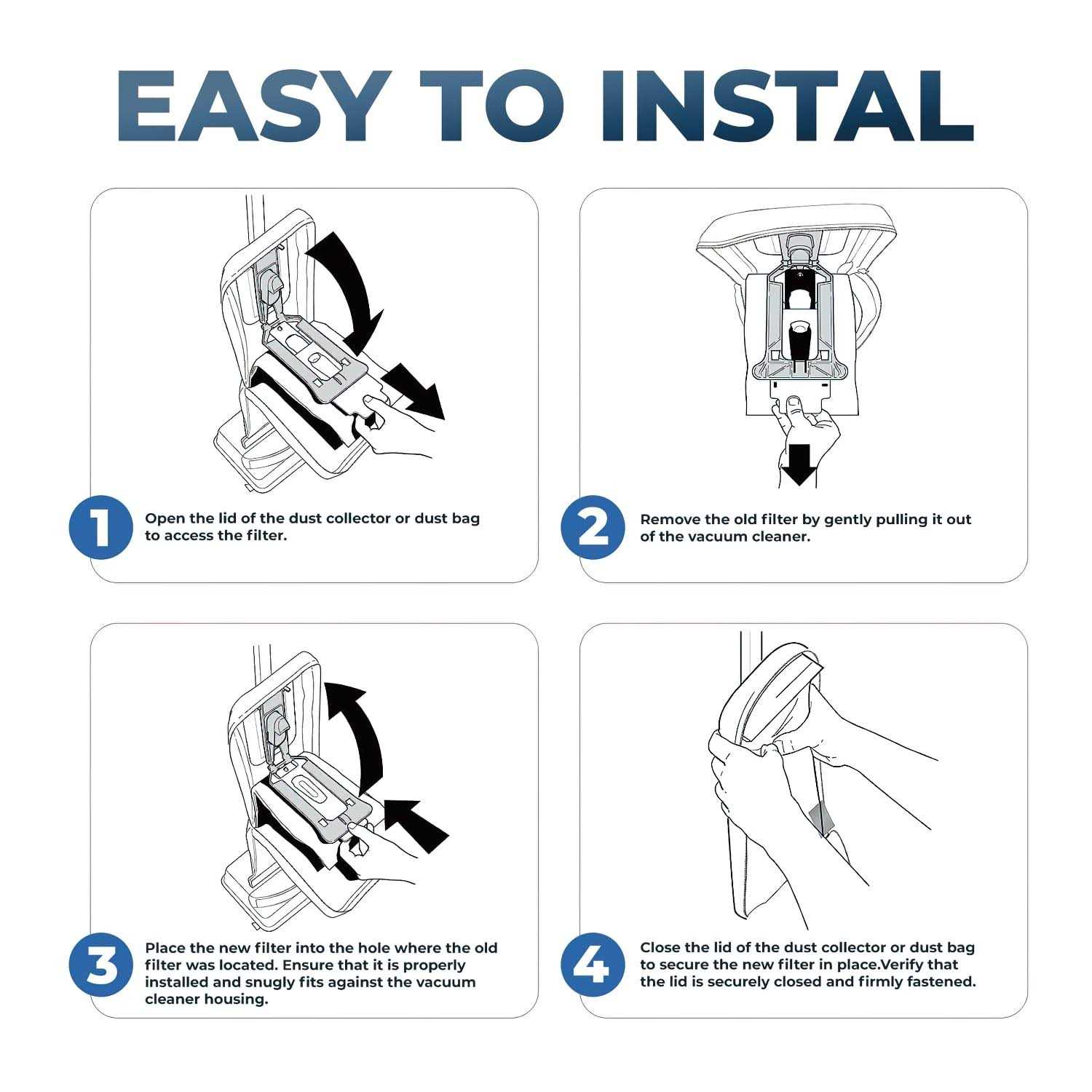 EASY TO INSTAL

1

Open the lid of the dust collector or dust bag to access the filter.

2

Remove the old filter by gently pulling it out of the vacuum cleaner.

3

Place the new filter into the hole where the old filter was located. Ensure that it is properly installed and snugly fits against the vacuum cleaner housing.

4

Close the lid of the dust collector or dust bag to secure the new filter in place.Verify that the lid is securely closed and firmly fastened.