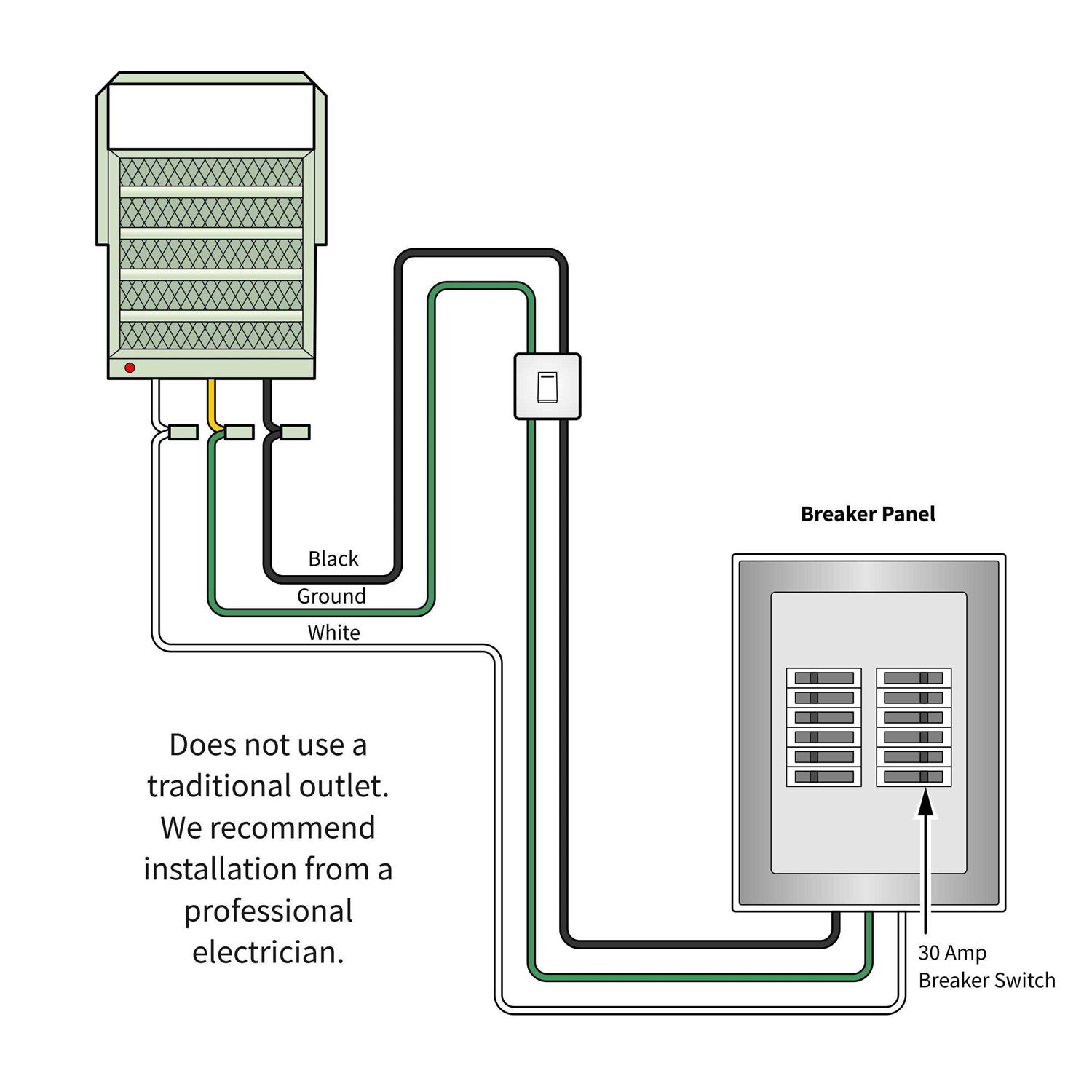 Breaker Panel

Black

Ground

White

Does not use a traditional outlet. We recommend installation from a professional electrician.

30 Amp
Breaker Switch