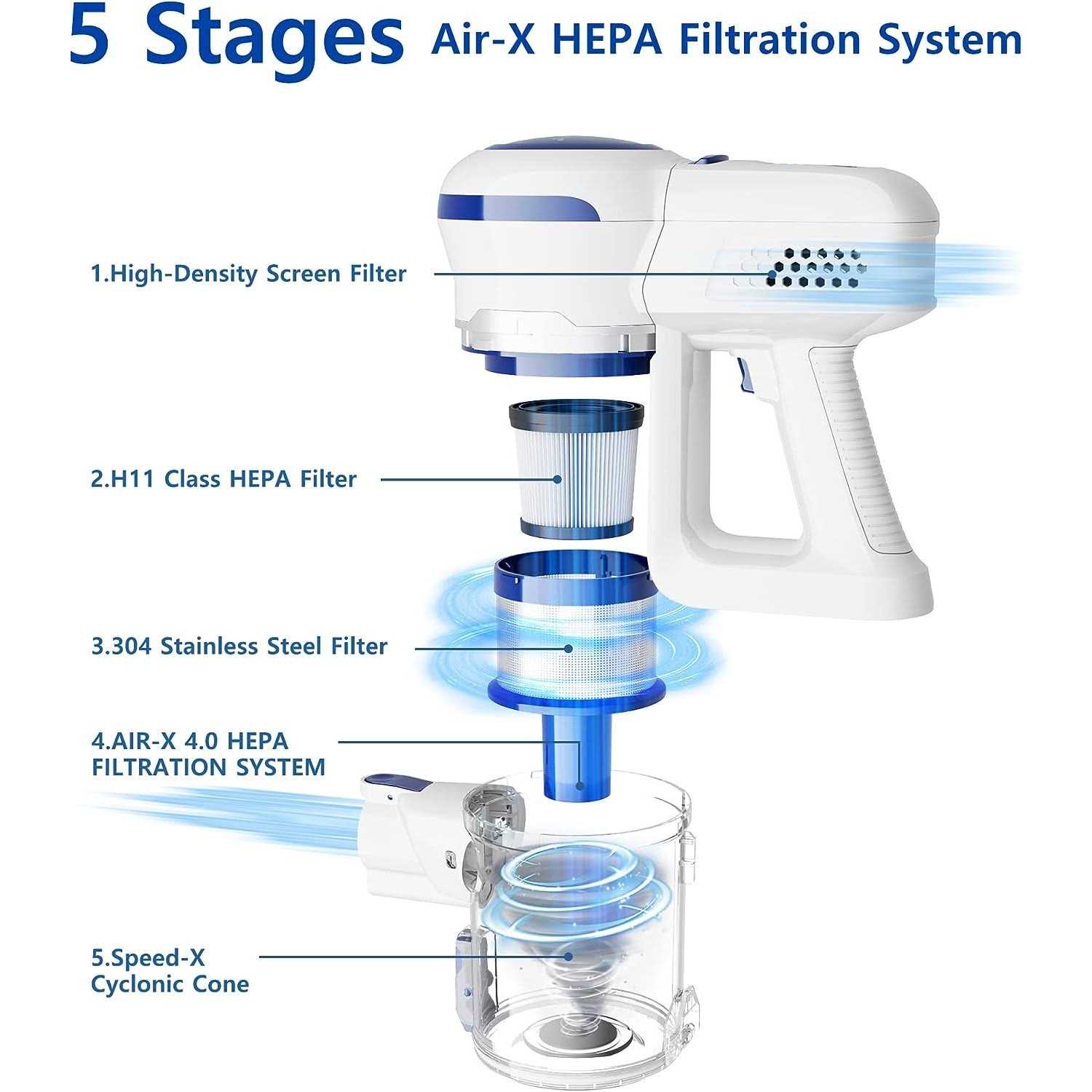 5 Stages Air-X HEPA Filtration System

1.High-Density Screen Filter

2.H11 Class HEPA Filter

3.304 Stainless Steel Filter

4.AIR-X 4.0 HEPA FILTRATION SYSTEM

5.Speed-X Cyclonic Cone