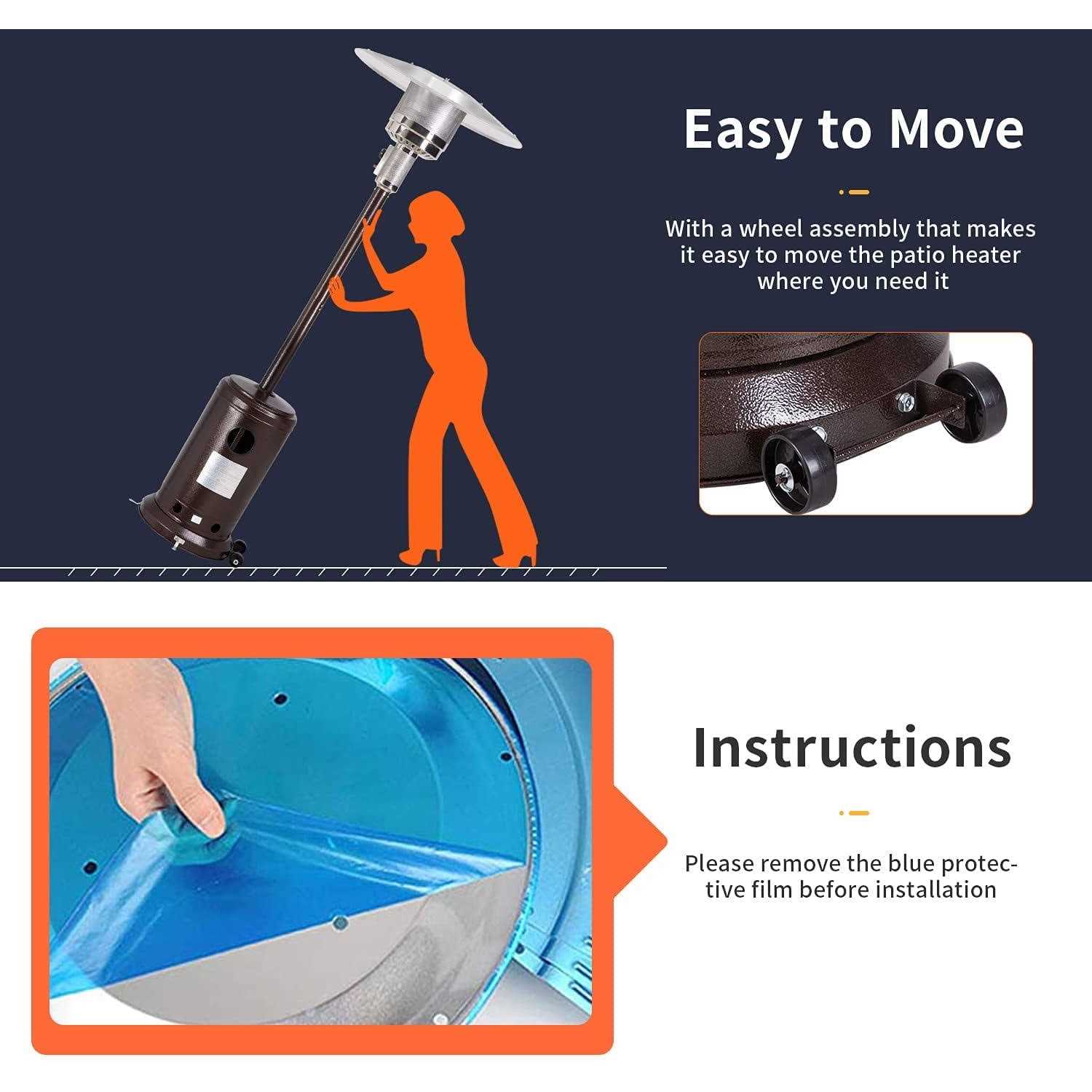 Easy to Move

With a wheel assembly that makes it easy to move the patio heater where you need it

Instructions

Please remove the blue protective film before installation