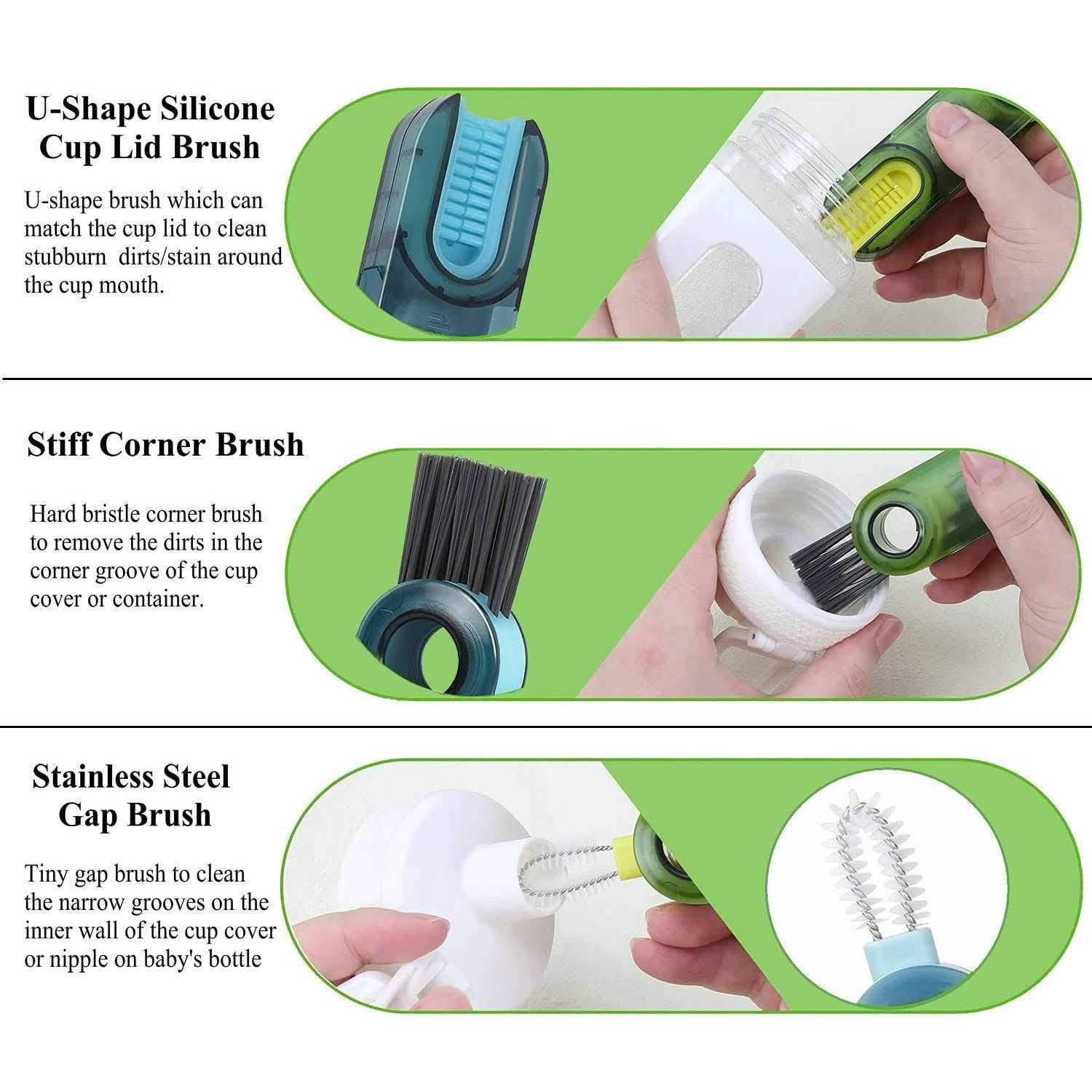 U-Shape Silicone Cup Lid Brush

U-shape brush which can match the cup lid to clean stubburn  dirts/stain around the cup mouth.

Stiff Corner Brush

Hard bristle corner brush to remove the dirts in the corner groove of the cup cover or container.

Stainless Steel Gap Brush

Tiny gap brush to clean the narrow grooves on the inner wall of the cup cover or nipple on baby's bottle