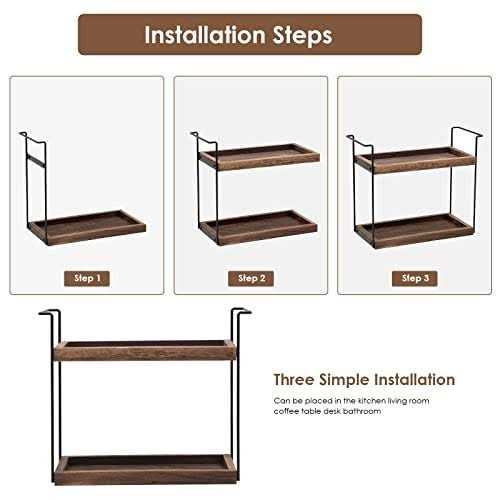 Installation Steps

Step 1

Step 2

Step 3

Three Simple Installation

Can be placed in the kitchen living room coffee table desk bathroom