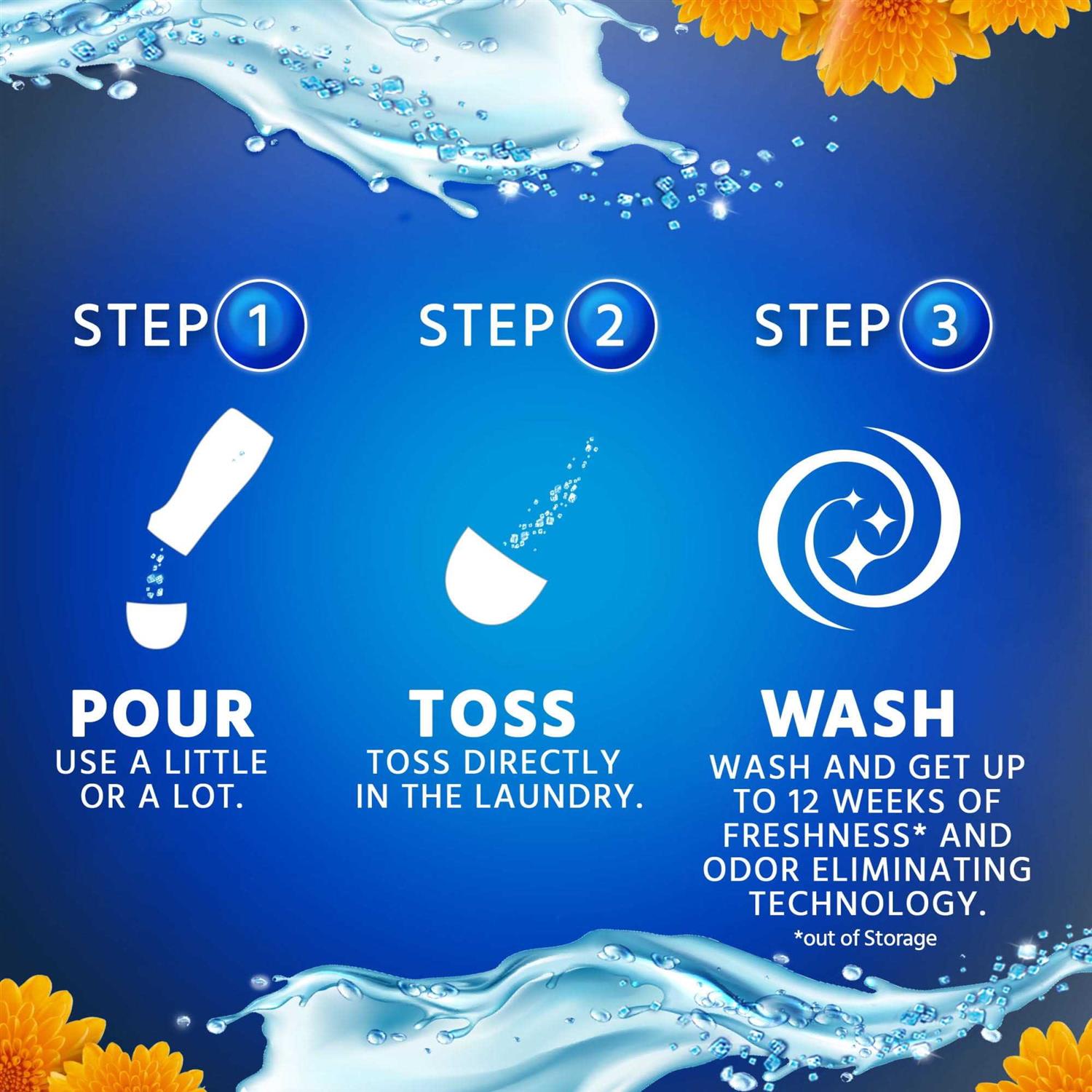 STEP 1

POUR
USE A LITTLE OR A LOT.

STEP 2

TOSS
TOSS DIRECTLY IN THE LAUNDRY.

STEP 3

WASH
WASH AND GET UP TO 12 WEEKS OF FRESHNESS* AND ODOR ELIMINATING TECHNOLOGY.
*out of Storage