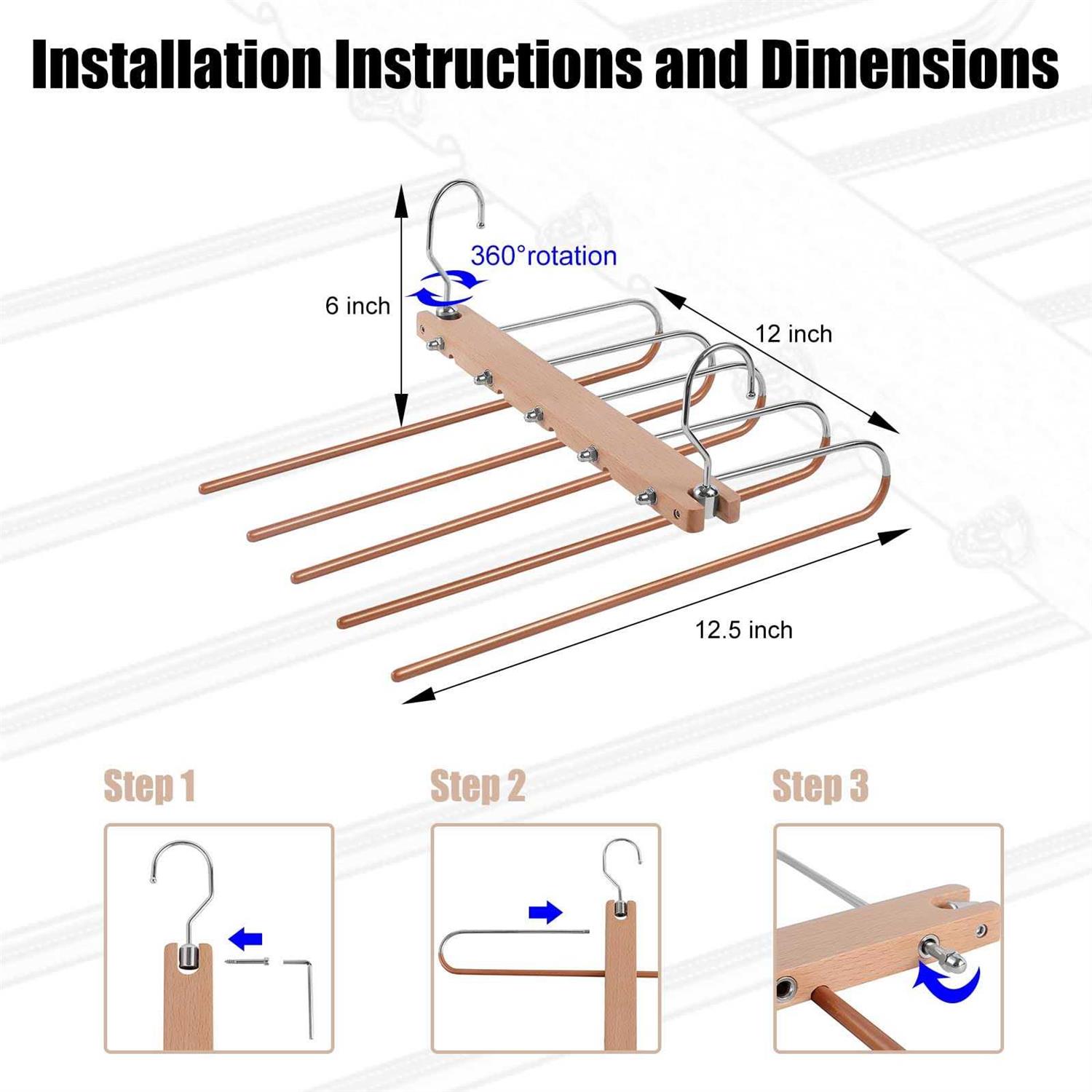 Installation Instructions and Dimensions

360°rotation

6 inch

12 inch

12.5 inch

Step 1

Step 2

Step 3