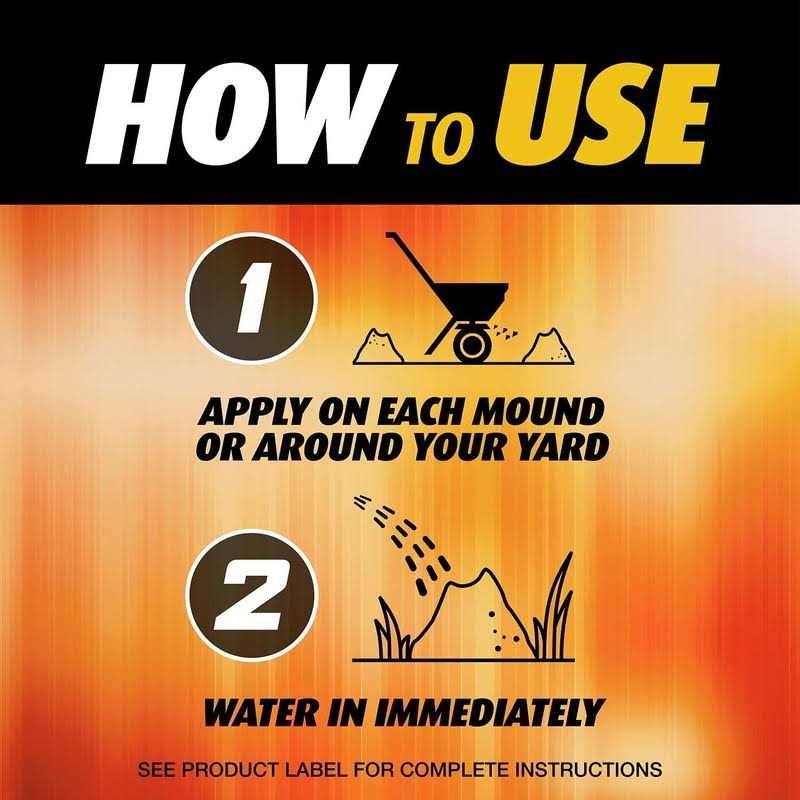 HOW TO USE

1

APPLY ON EACH MOUND OR AROUND YOUR YARD

2

WATER IN IMMEDIATELY

SEE PRODUCT LABEL FOR COMPLETE INSTRUCTIONS