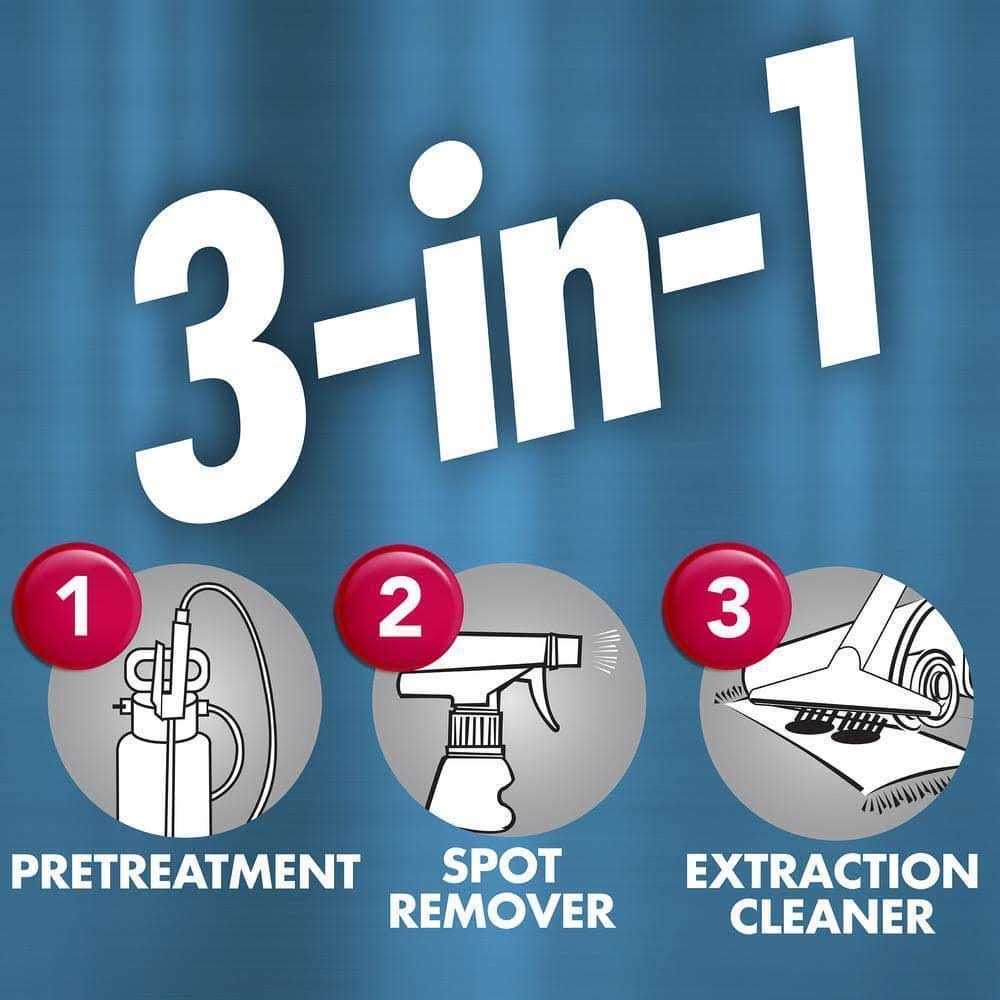 3-in-1

1
PRETREATMENT

2
SPOT REMOVER

3
EXTRACTION CLEANER