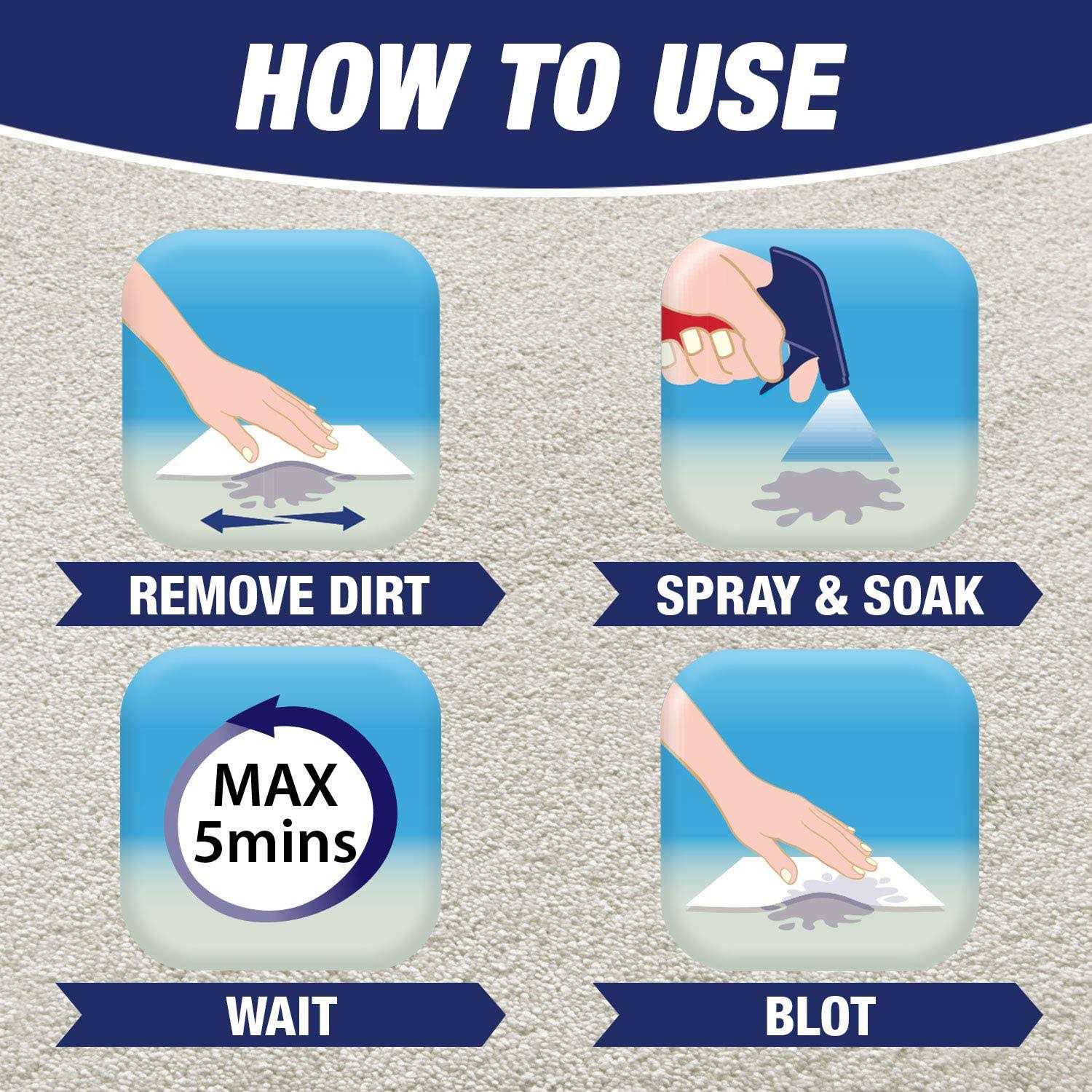 HOW TO USE

REMOVE DIRT

SPRAY & SOAK

MAX 5mins

WAIT

BLOT