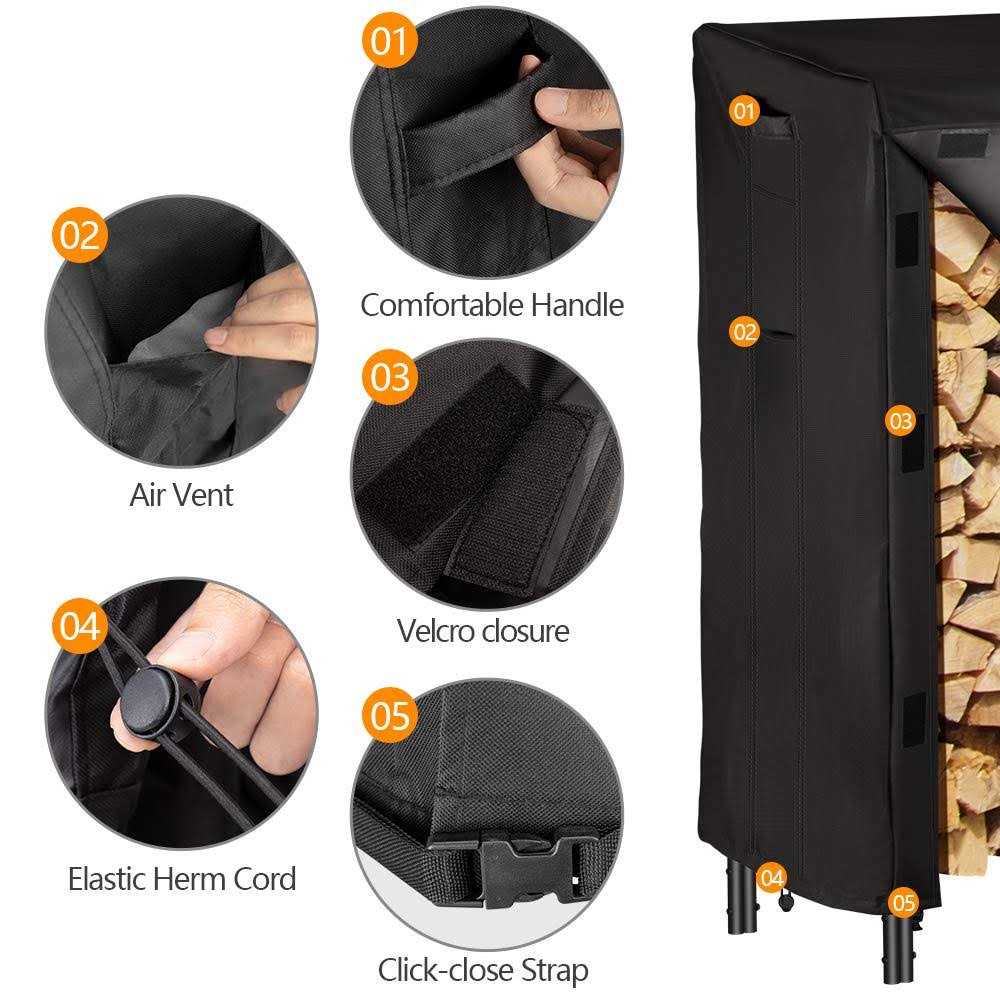 01

Comfortable Handle

02

Air Vent

03

Velcro closure

04

Elastic Herm Cord

05

Click-close Strap

01

02

03

04

05