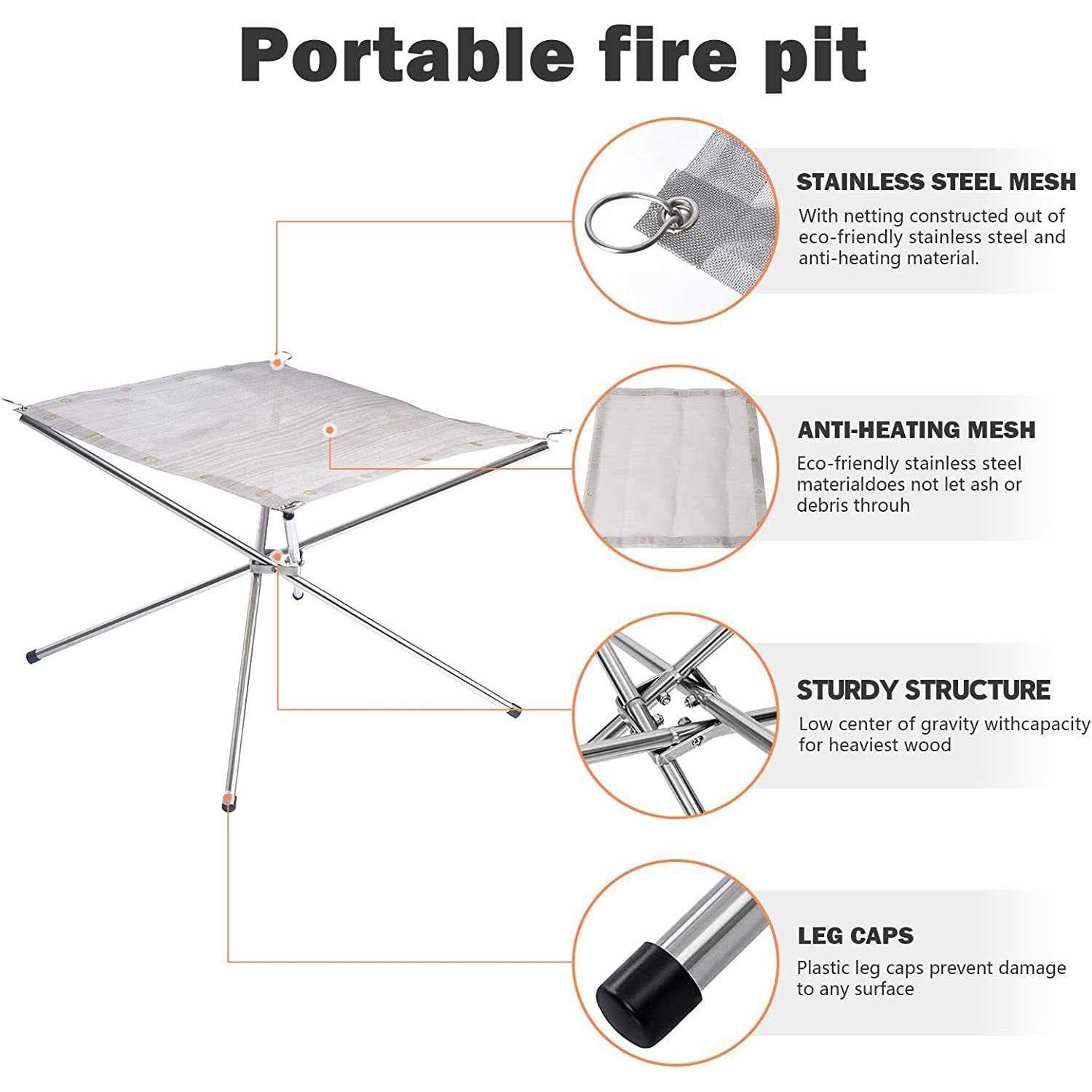 Portable fire pit

STAINLESS STEEL MESH
With netting constructed out of eco-friendly stainless steel and anti-heating material.

ANTI-HEATING MESH
Eco-friendly stainless steel materialdoes not let ash or debris throuh

STURDY STRUCTURE
Low center of gravity withcapacity for heaviest wood

LEG CAPS
Plastic leg caps prevent damage to any surface