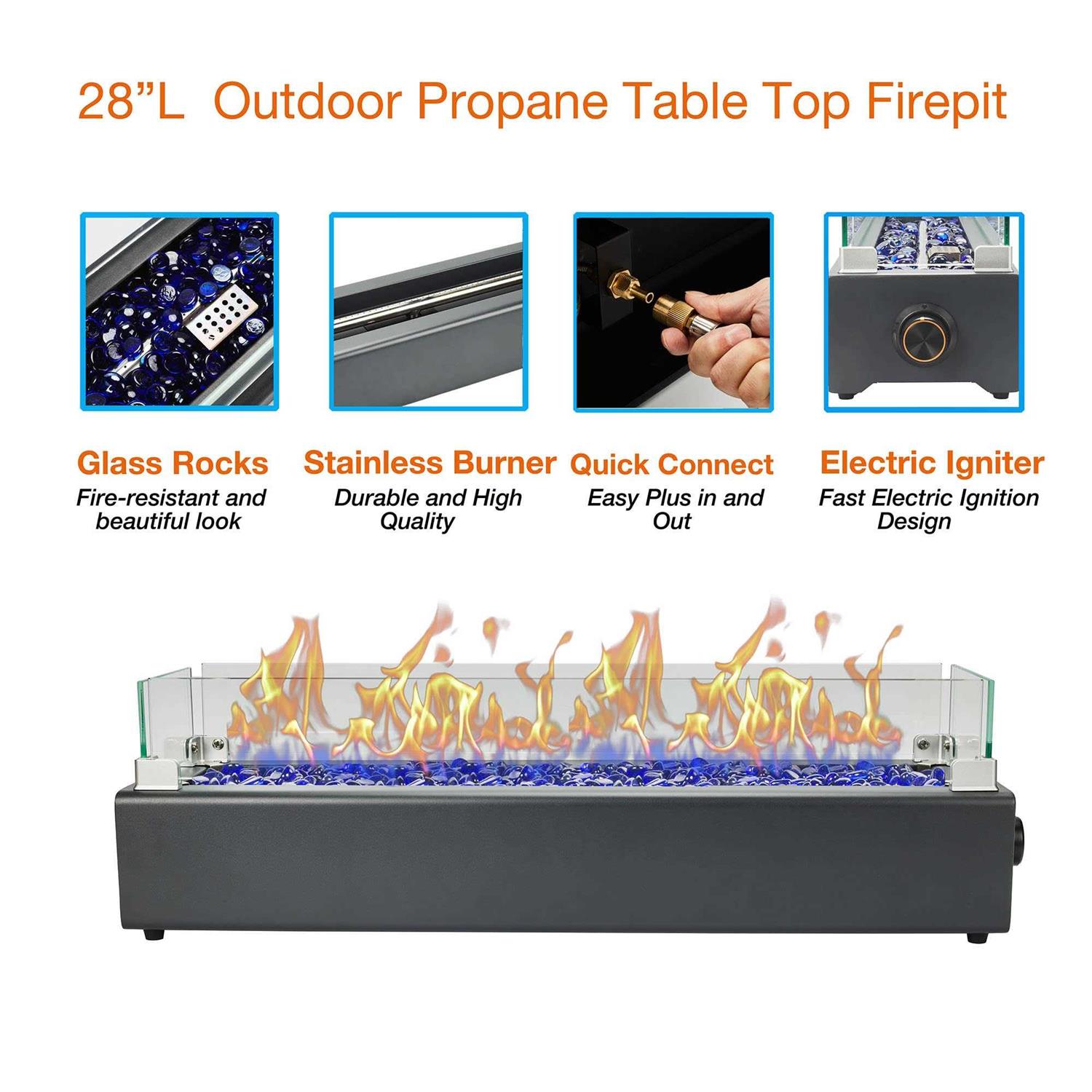 28”L Outdoor Propane Table Top Firepit

Glass Rocks
Fire-resistant and beautiful look

Stainless Burner
Durable and High Quality

Quick Connect
Easy Plus in and Out

Electric Igniter
Fast Electric Ignition Design