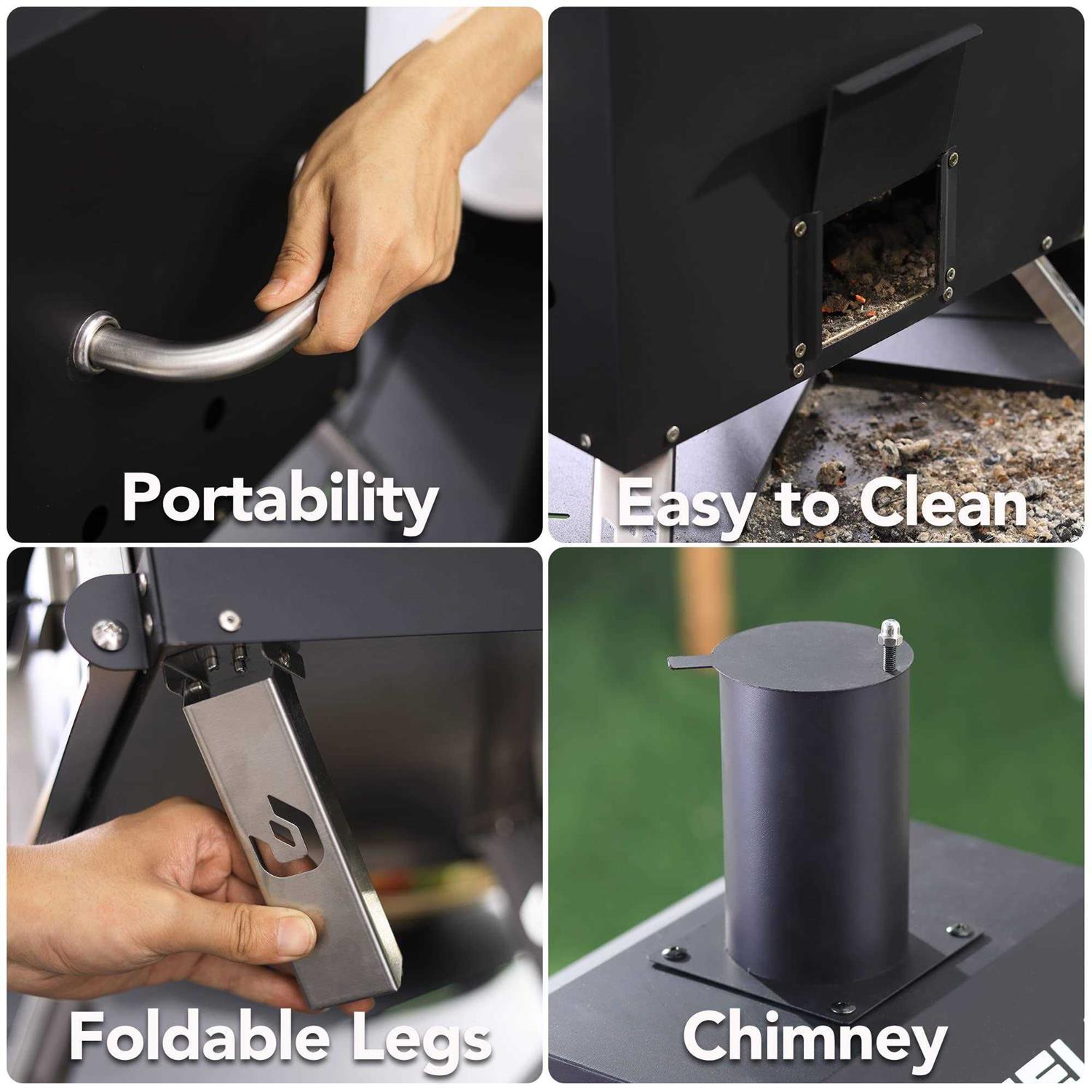 Portability

Easy to Clean

Foldable Legs

Chimney