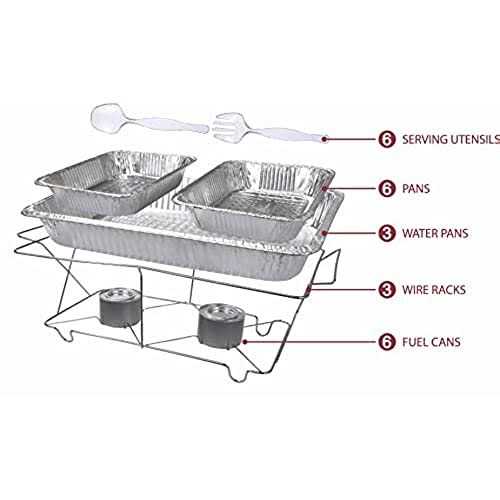 6 SERVING UTENSILS

6 PANS

3 WATER PANS

3 WIRE RACKS

6 FUEL CANS